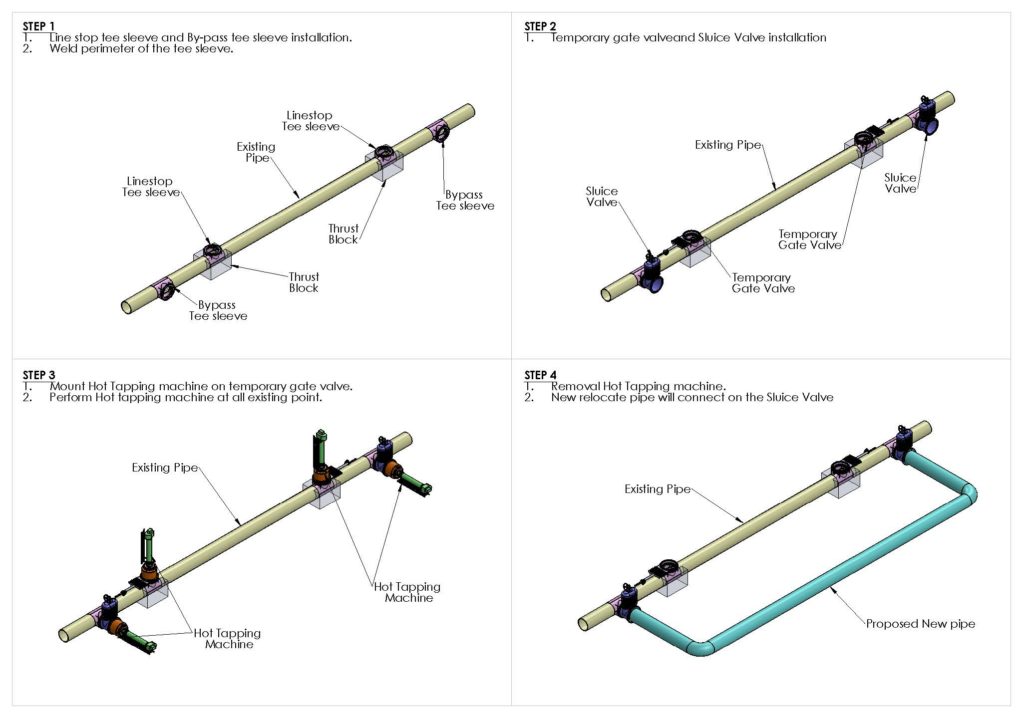 STEP 1
1. Line stop tee sleeve and By-pass tee sleeve installation.
2. Weld perimeter of the tee sleeve.

Linestop Tee sleeve
Existing Pipe
Linestop Tee sleeve
Bypass Tee sleeve
Thrust Block
Thrust Block
Bypass Tee sleeve

STEP 2
1. Temporary gate valveand Sluice Valve installation

Existing Pipe
Sluice Valve
Sluice Valve
Temporary Gate Valve
Temporary Gate Valve

STEP 3
1. Mount Hot Tapping machine on temporary gate valve.
2. Perform Hot tapping machine at all existing point.

Existing Pipe
Hot Tapping Machine
Hot Tapping Machine

STEP 4
1. Removal Hot Tapping machine.
2. New relocate pipe will connect on the Sluice Valve

Existing Pipe
Proposed New pipe