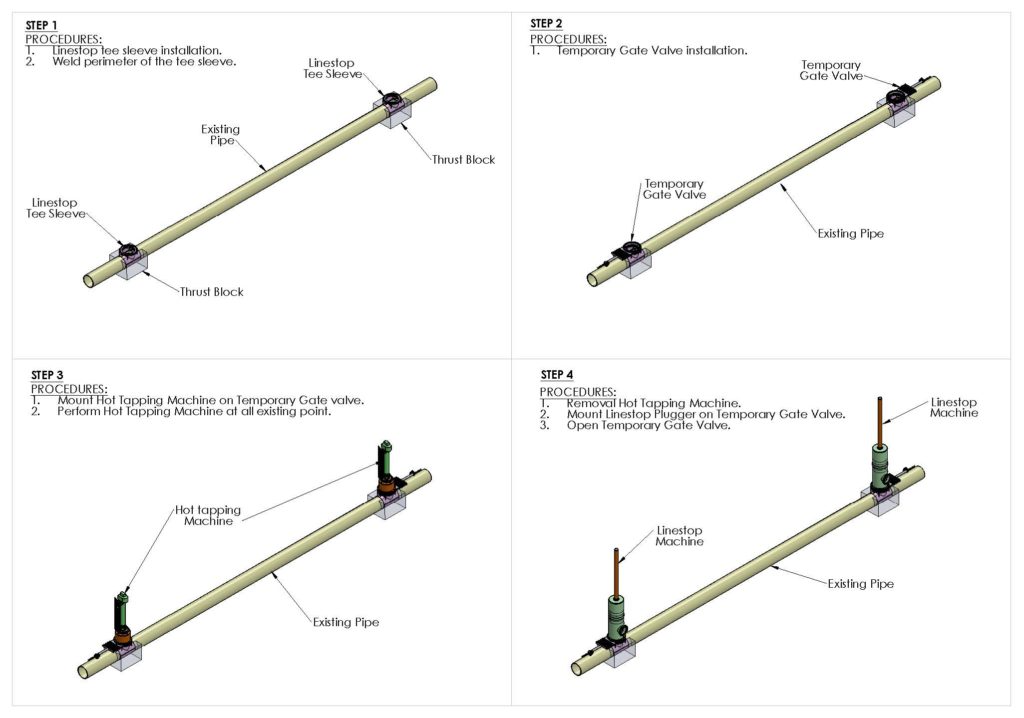 STEP 1
PROCEDURES:
1. Linestop tee sleeve installation.
2. Weld perimeter of the tee sleeve.

Linestop Tee Sleeve

Existing Pipe

Thrust Block

Linestop Tee Sleeve

Thrust Block

STEP 2
PROCEDURES:
1. Temporary Gate Valve installation.

Temporary Gate Valve

Temporary Gate Valve

Existing Pipe

STEP 3
PROCEDURES:
1. Mount Hot Tapping Machine on Temporary Gate valve.
2. Perform Hot Tapping Machine at all existing point.

Hot tapping Machine

Existing Pipe

STEP 4
PROCEDURES:
1. Removal Hot Tapping Machine.
2. Mount Linestop Plugger on Temporary Gate Valve.
3. Open Temporary Gate Valve.

Linestop Machine

Linestop Machine

Existing Pipe